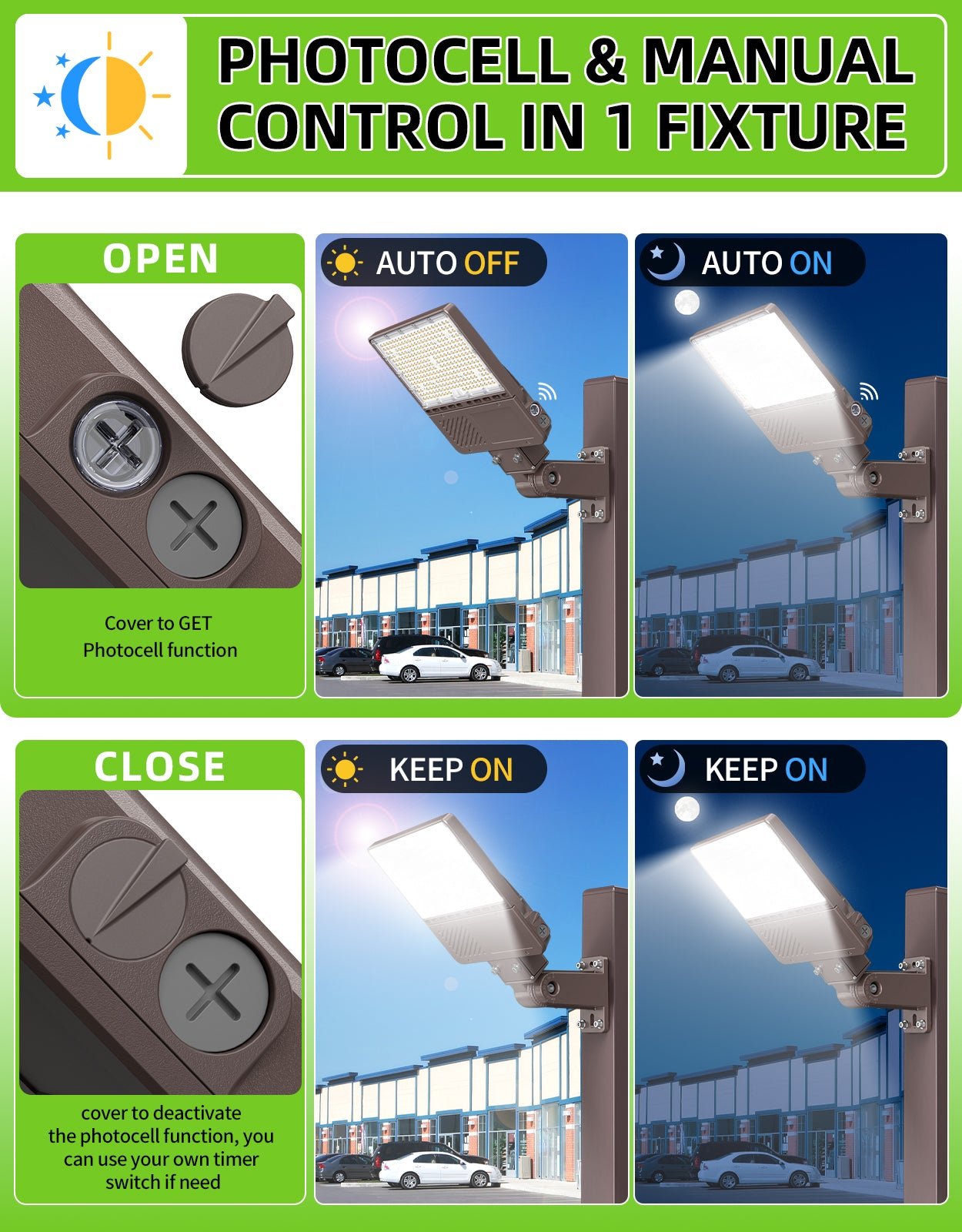 PHOTOCELL & MANUAL CONTROL IN 1 FIXTURE

OPEN

Cover to GET Photocell function

AUTO OFF

AUTO ON

CLOSE

cover to deactivate the photocell function, you can use your own timer switch if need

KEEP ON

KEEP ON